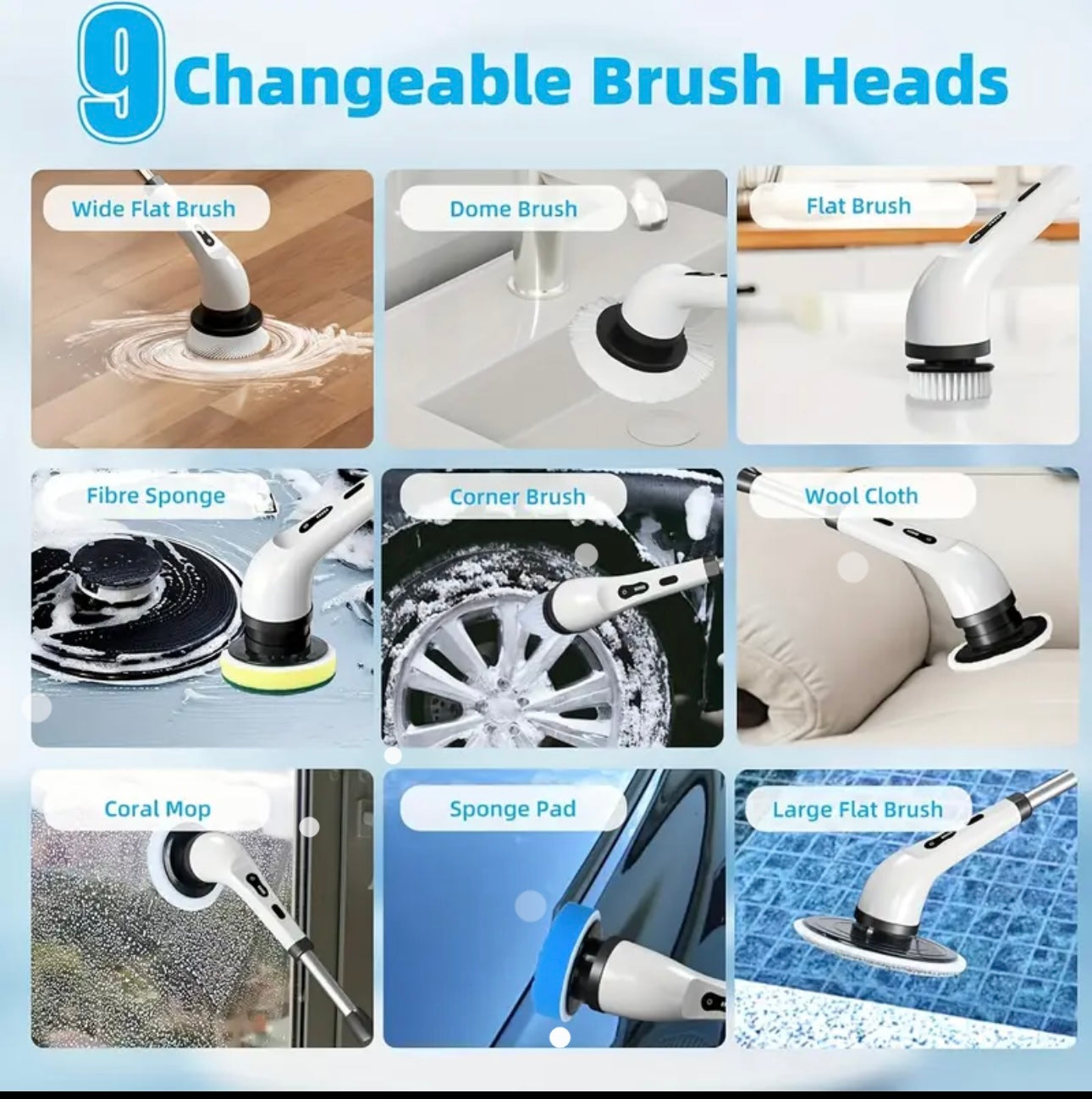 9 Changeable Brush Heads

Wide Flat Brush

Dome Brush

Flat Brush

Fibre Sponge

Corner Brush

Wool Cloth

Coral Mop

Sponge Pad

Large Flat Brush